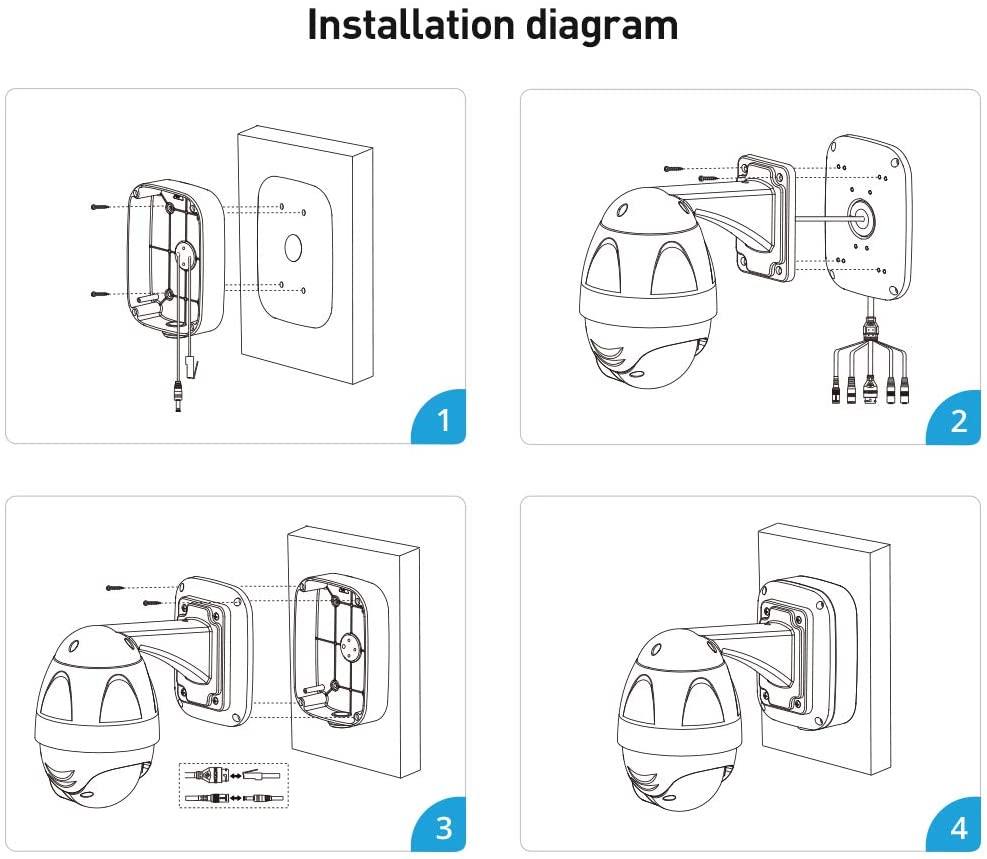 Installation diagram

1

2

3

4