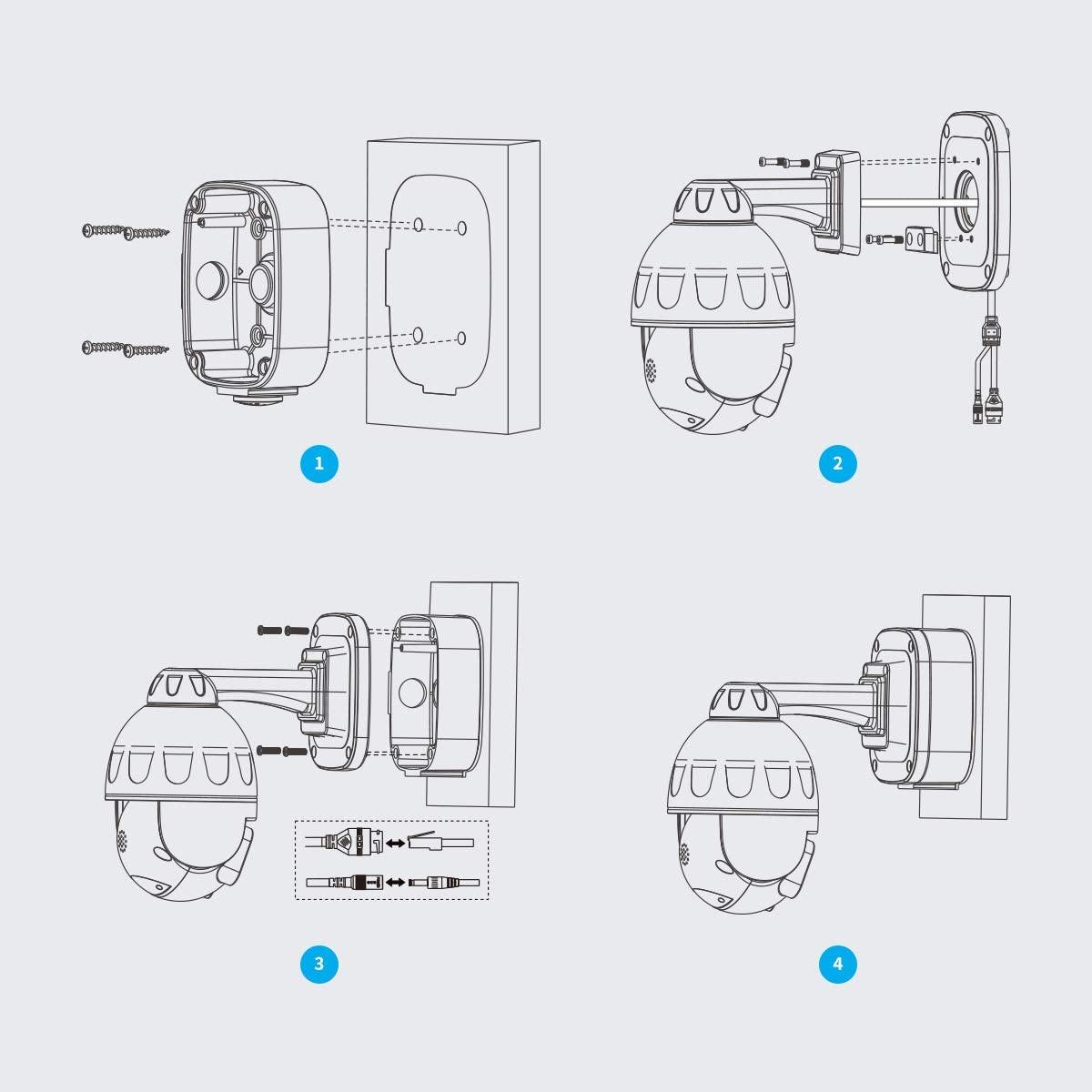 1

2

3

4